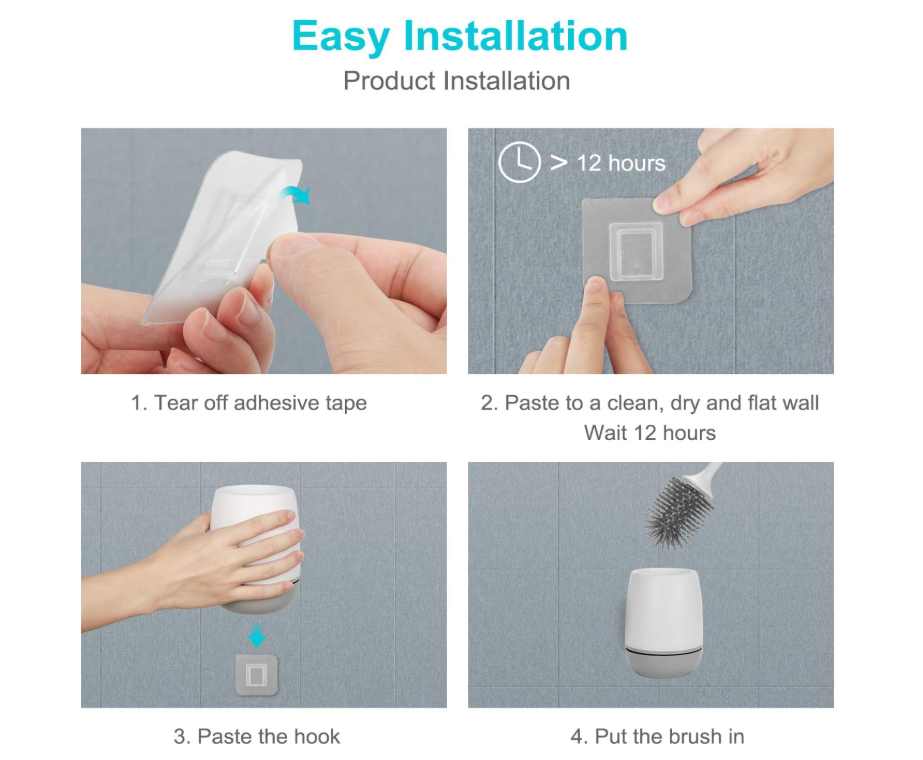 Easy Installation

Product Installation

1. Tear off adhesive tape

> 12 hours

2. Paste to a clean, dry and flat wall
Wait 12 hours

3. Paste the hook

4. Put the brush in